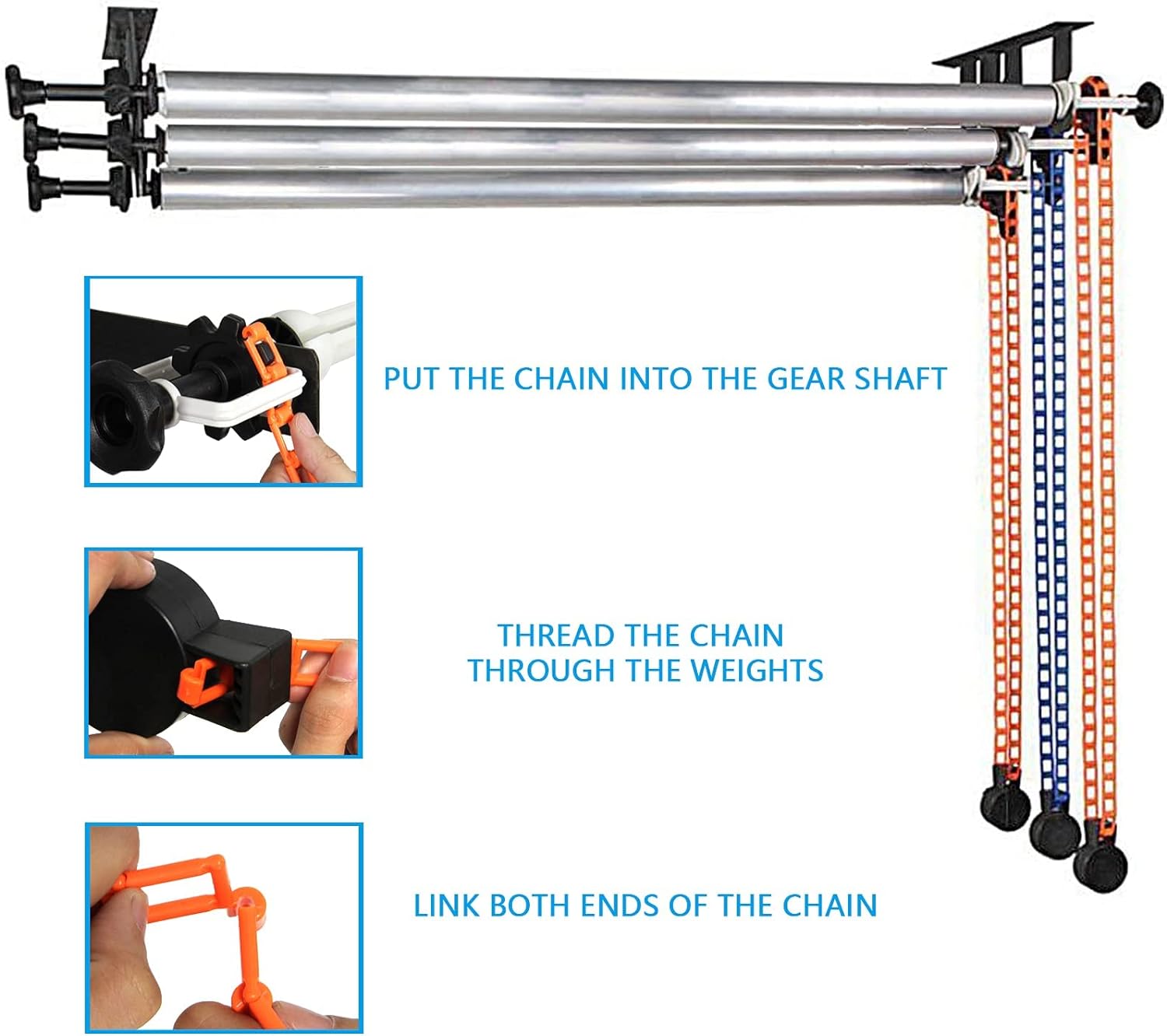 PUT THE CHAIN INTO THE GEAR SHAFT

THREAD THE CHAIN THROUGH THE WEIGHTS

LINK BOTH ENDS OF THE CHAIN