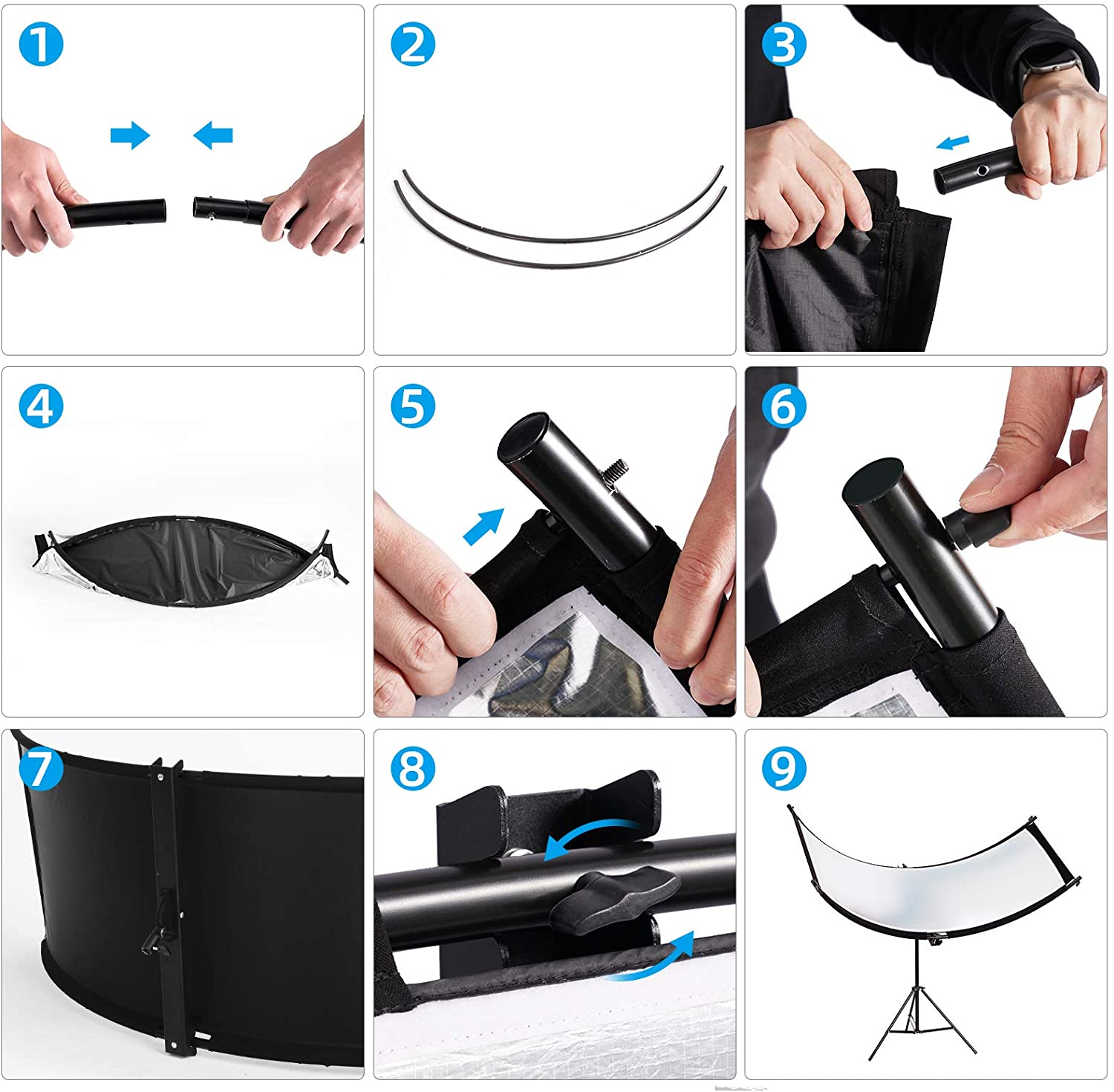 1

2

3

4

5

6

7

8

9