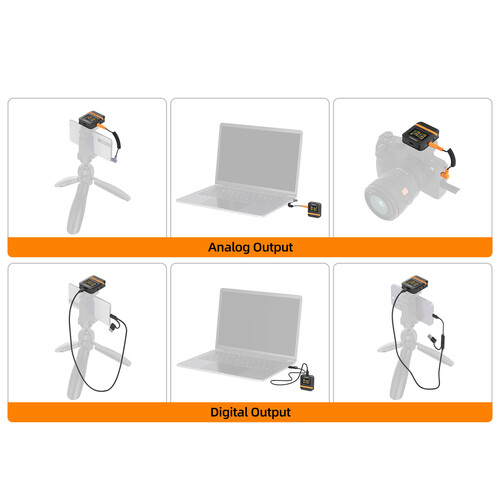 Analog Output

Digital Output