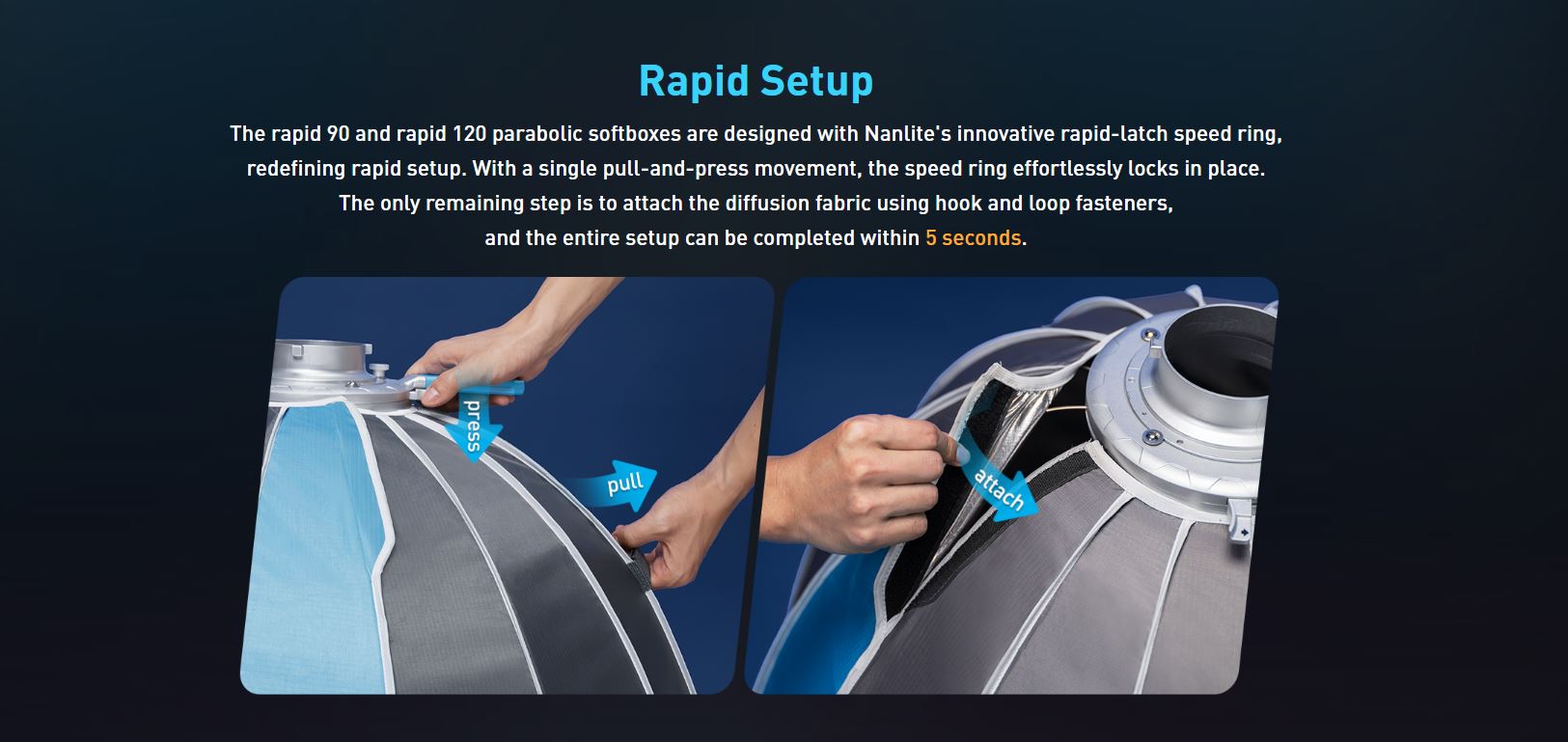 Rapid Setup

The rapid 90 and rapid 120 parabolic softboxes are designed with Nanlite's innovative rapid-latch speed ring, redefining rapid setup. With a single pull-and-press movement, the speed ring effortlessly locks in place. The only remaining step is to attach the diffusion fabric using hook and loop fasteners, and the entire setup can be completed within 5 seconds.

press

pull

attach