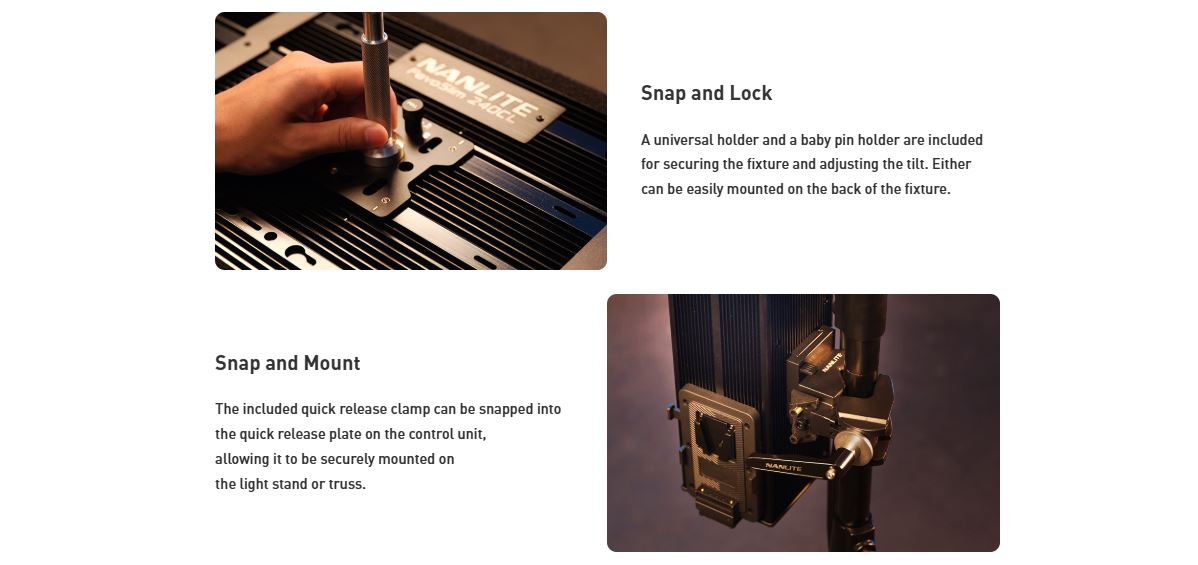 NANLITE
PavoSlim 240CL

Snap and Lock

A universal holder and a baby pin holder are included for securing the fixture and adjusting the tilt. Either can be easily mounted on the back of the fixture.

Snap and Mount

The included quick release clamp can be snapped into the quick release plate on the control unit,
allowing it to be securely mounted on
the light stand or truss.

NANLITE

NANLITE