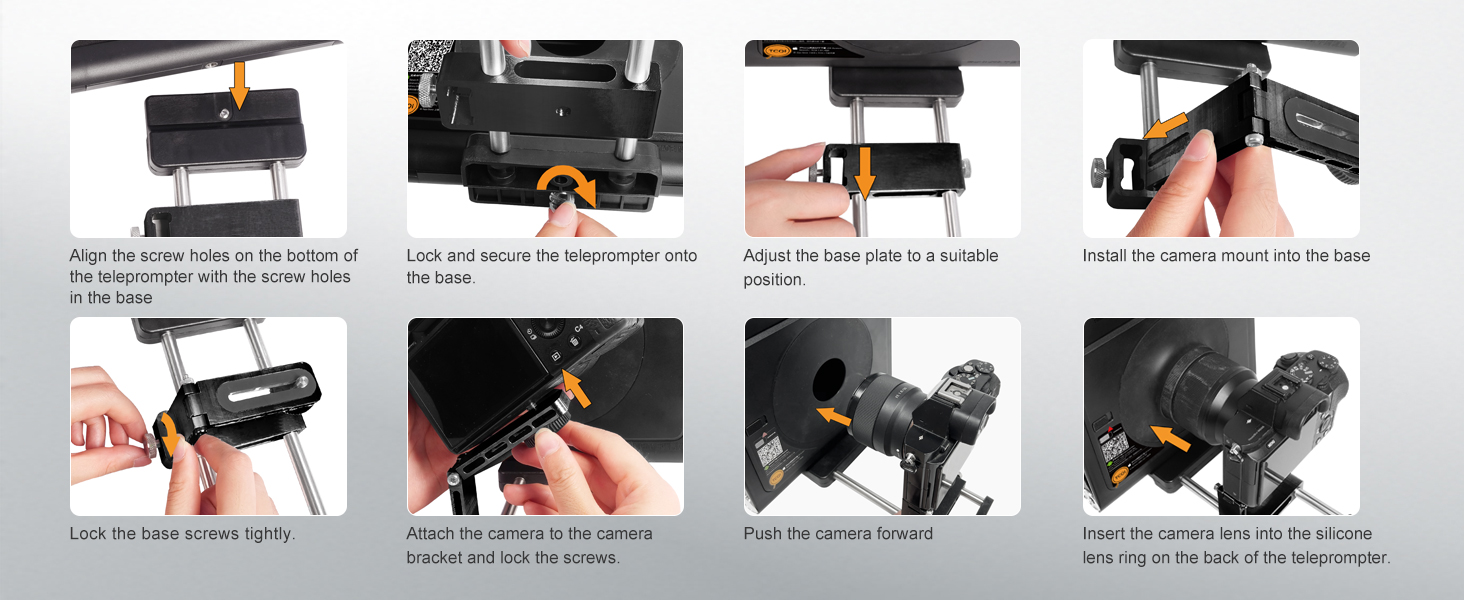 Align the screw holes on the bottom of the teleprompter with the screw holes in the base

Lock and secure the teleprompter onto the base.

Adjust the base plate to a suitable position.

Install the camera mount into the base

Lock the base screws tightly.

Attach the camera to the camera bracket and lock the screws.

Push the camera forward

Insert the camera lens into the silicone lens ring on the back of the teleprompter.