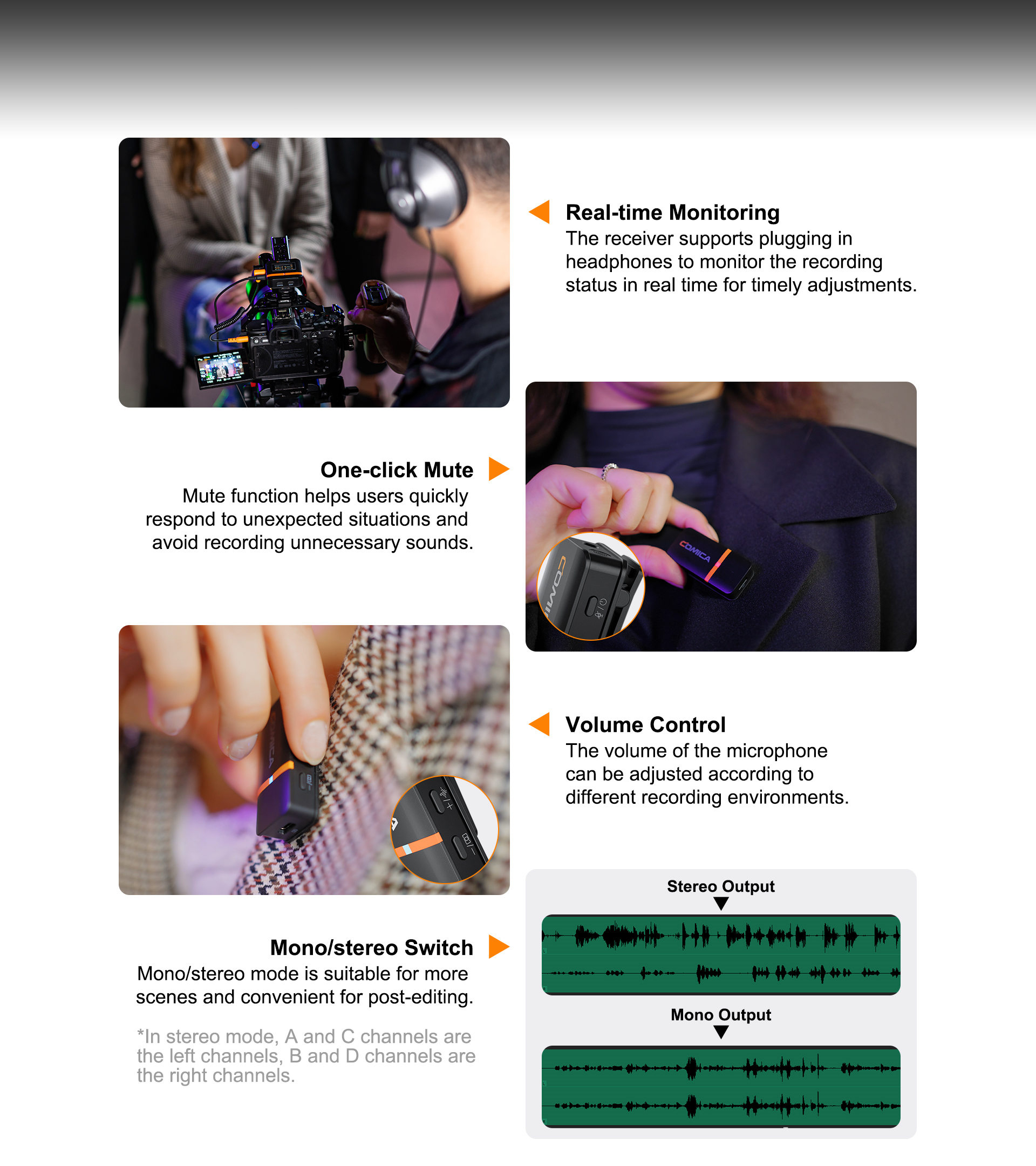 Real-time Monitoring
The receiver supports plugging in headphones to monitor the recording status in real time for timely adjustments.

One-click Mute
Mute function helps users quickly respond to unexpected situations and avoid recording unnecessary sounds.

COMICA

Volume Control
The volume of the microphone can be adjusted according to different recording environments.

Mono/stereo Switch
Mono/stereo mode is suitable for more scenes and convenient for post-editing.

*In stereo mode, A and C channels are the left channels, B and D channels are the right channels.

Stereo Output

Mono Output